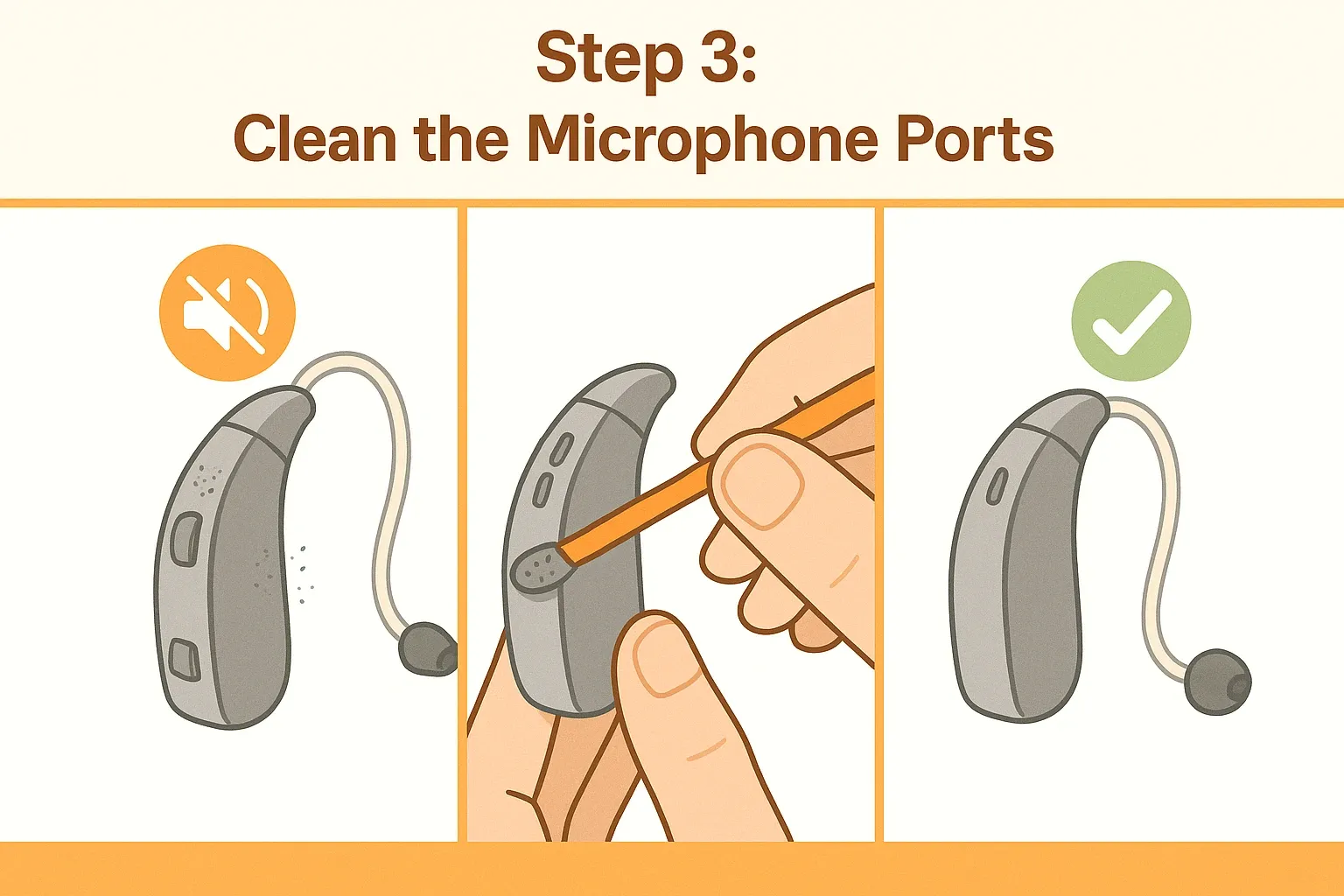 Step 3:
Clean the Microphone Ports